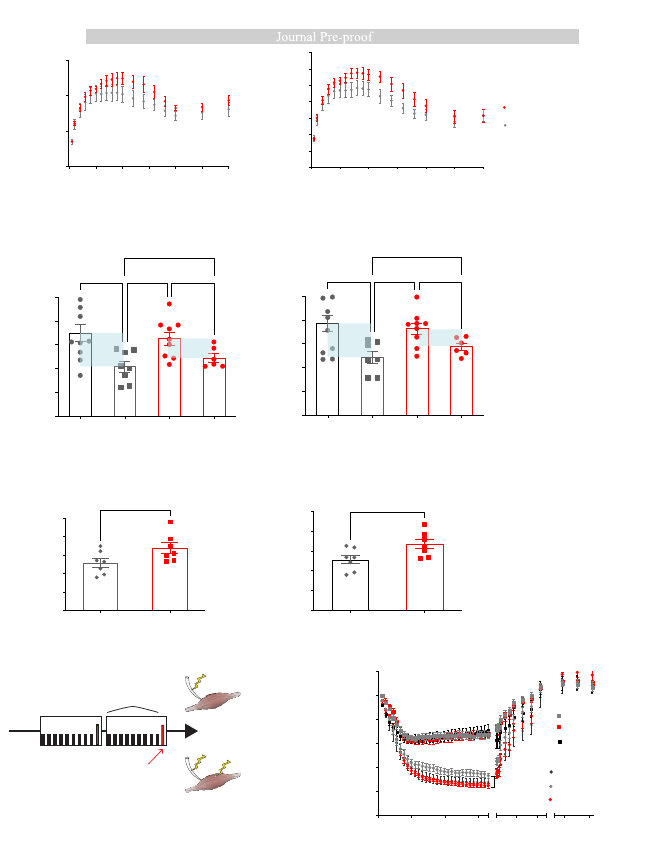 Journal Pre-proof